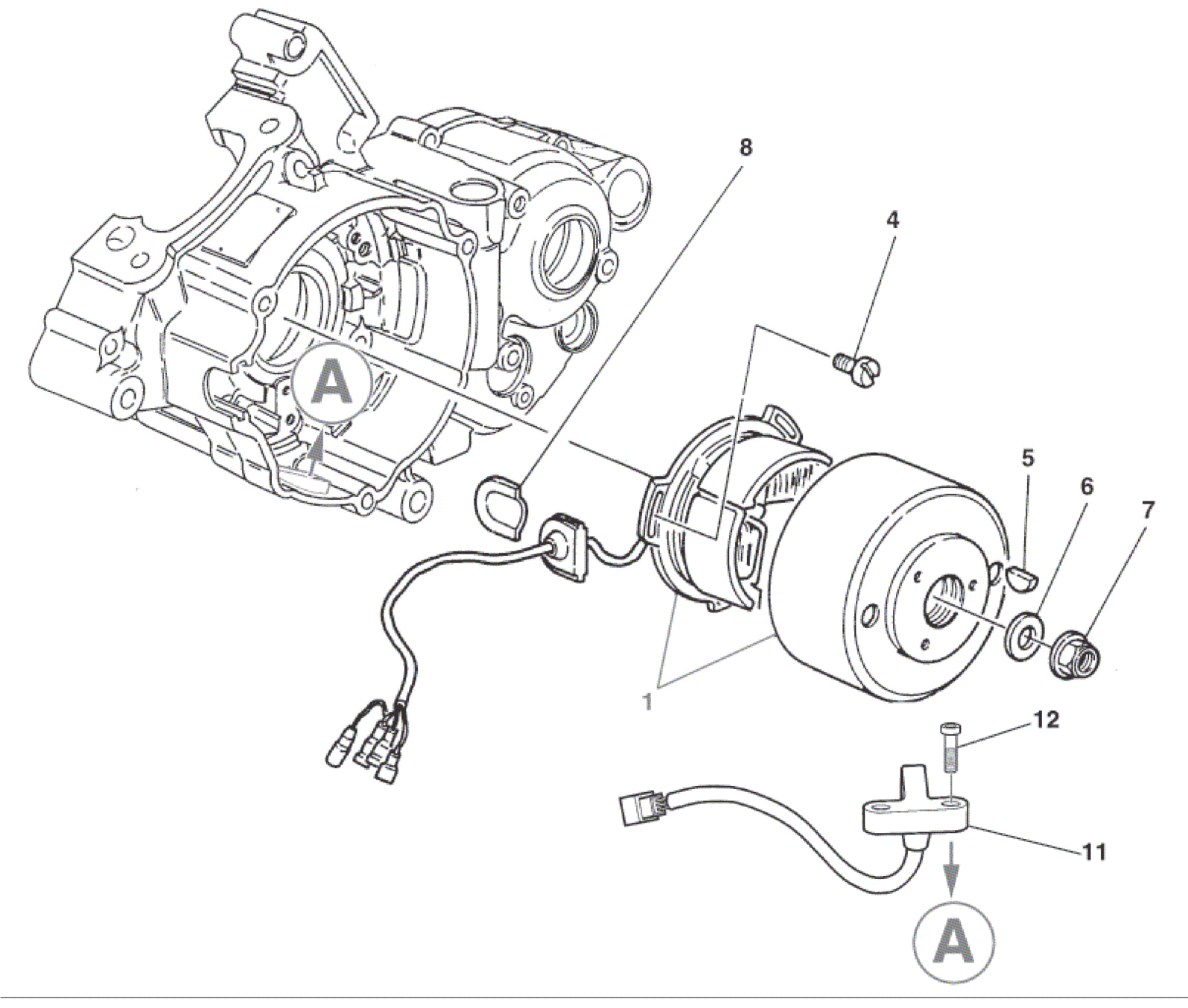 8
4
A
5
6
7
1
12
11
A