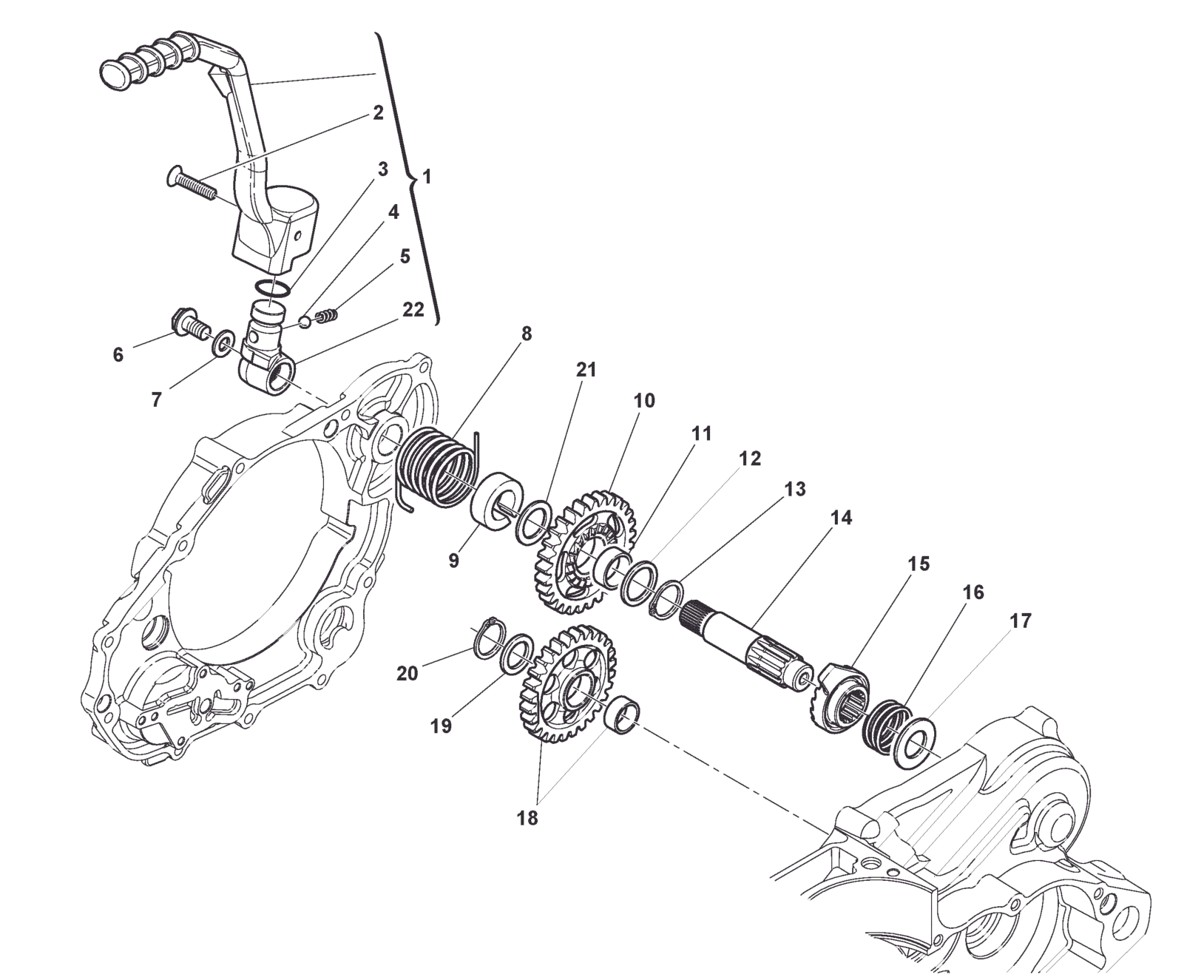 2
3
1
4
5
22
6
7
8
21
10
11
12
13
14
9
15
16
17
20
19
18