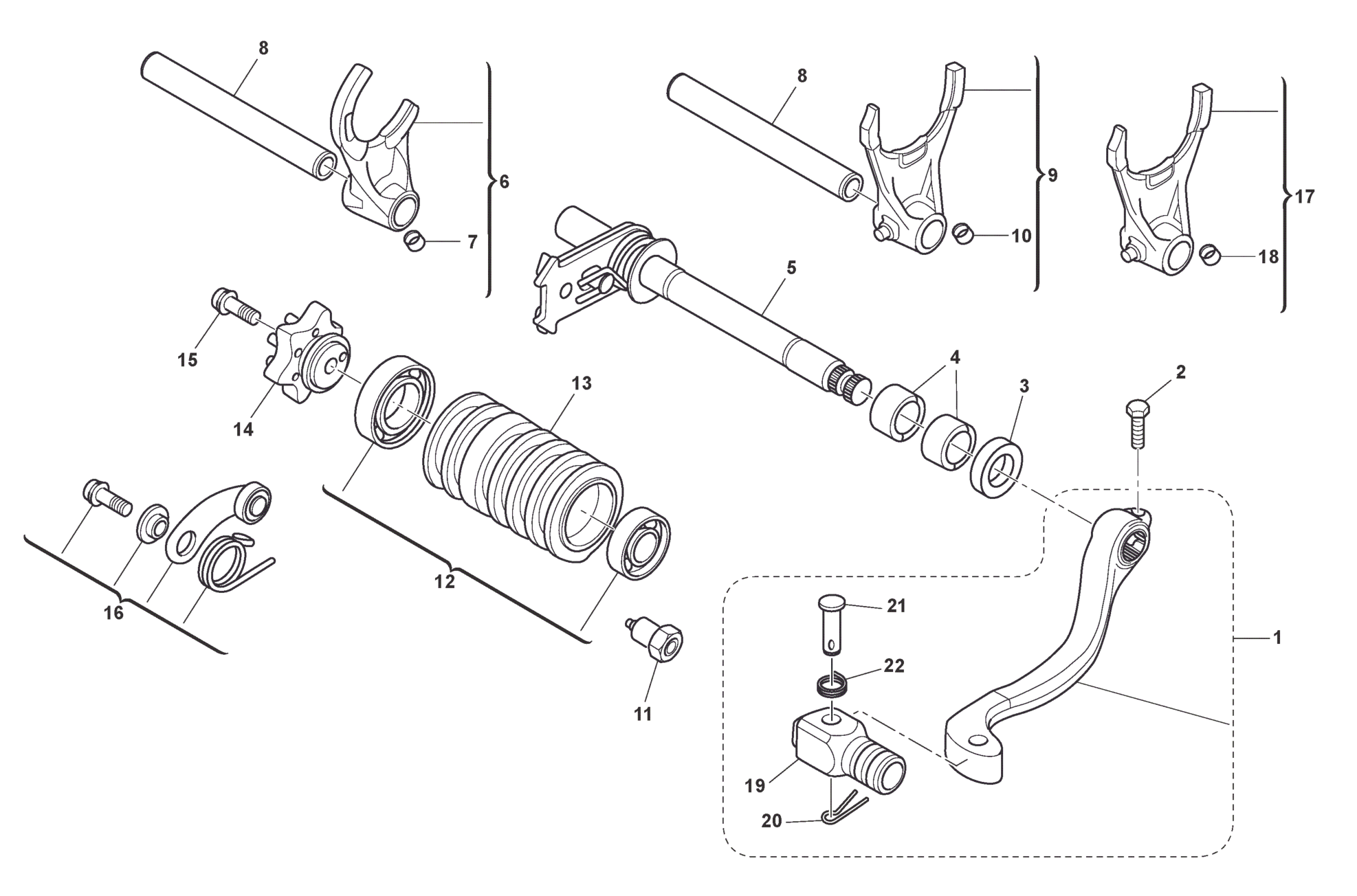 8
6
7
8
9
10
17
18
5
15
14
13
4
3
2
16
12
11
21
22
1
19
20