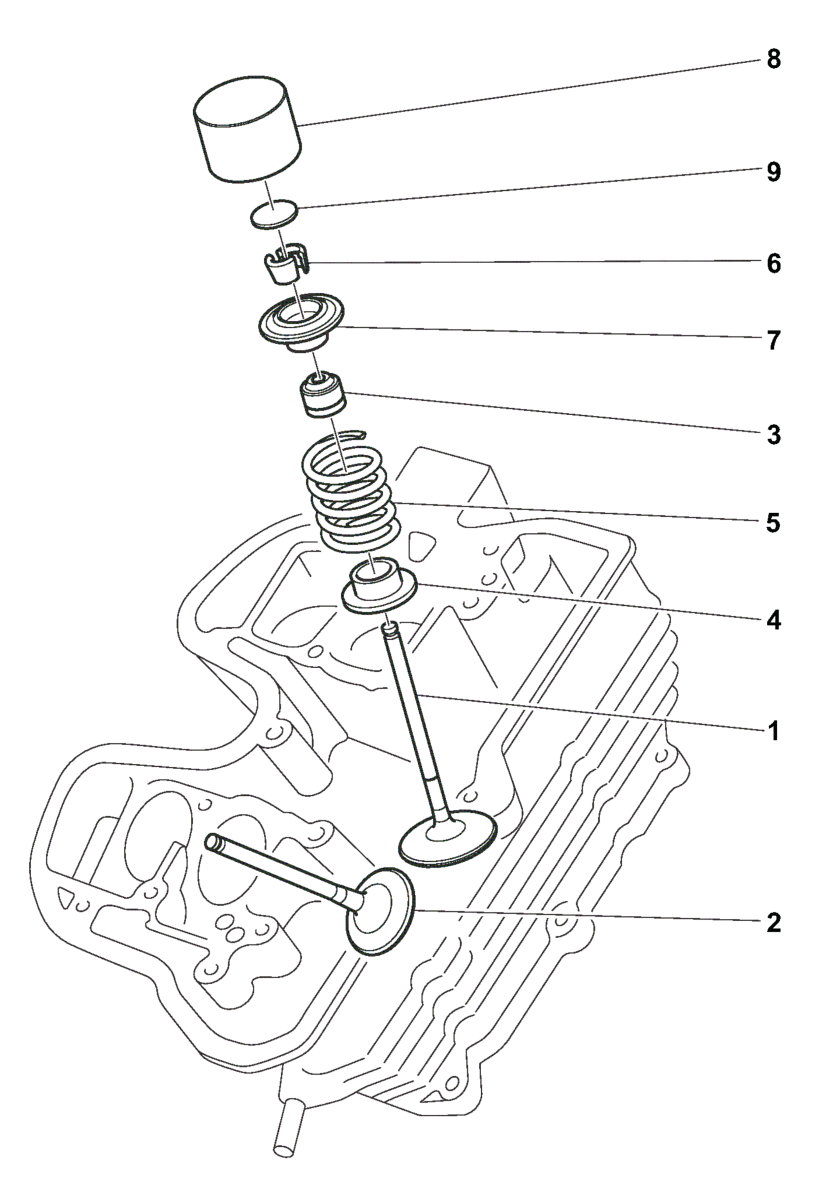 8
9
6
7
3
5
4
1
2