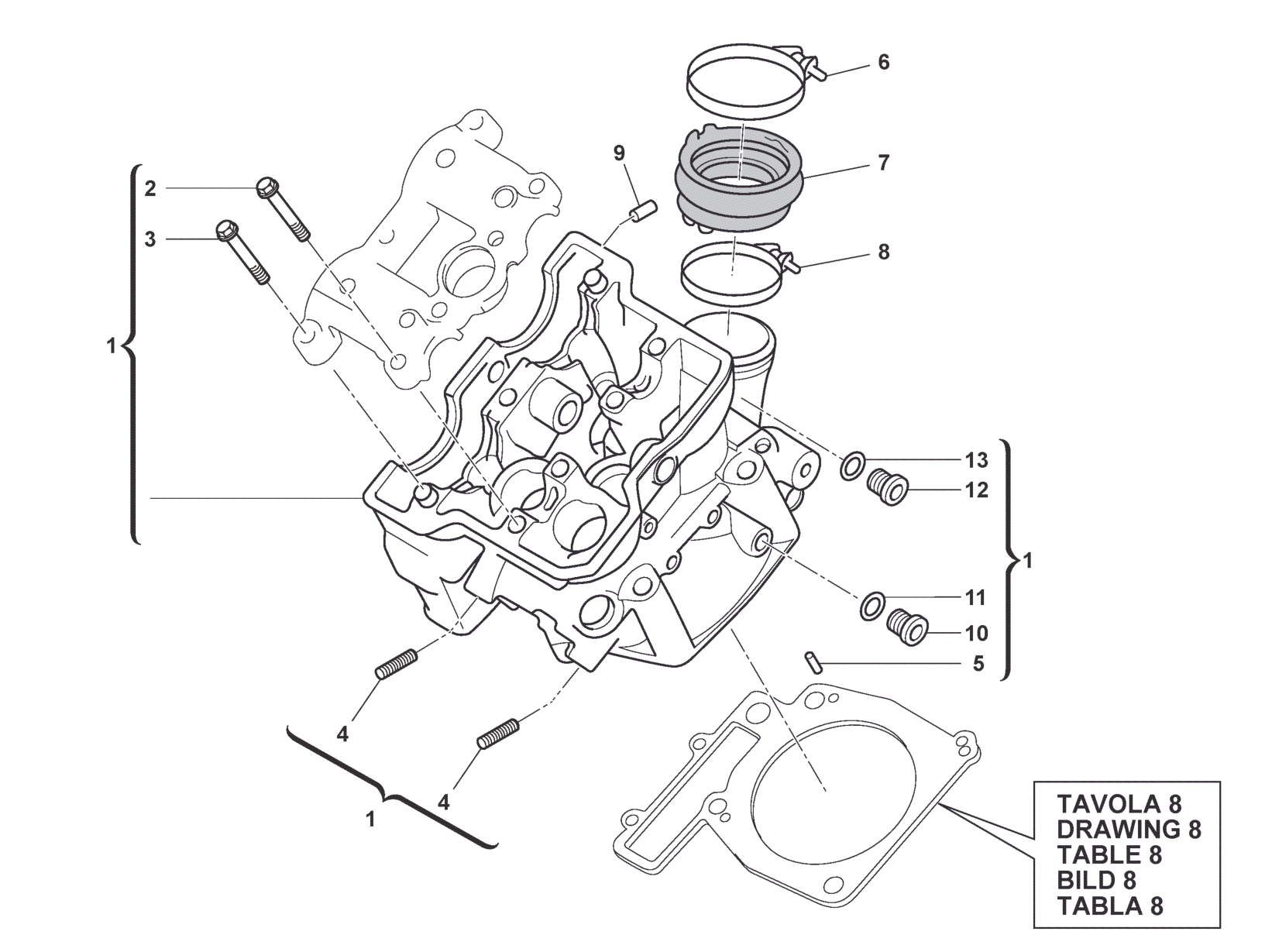 6
9
7
2
3
8
1
13
12
1
11
10
5
4
4
1
TAVOLA 8
DRAWING 8
TABLE 8
BILD 8
TABLA 8