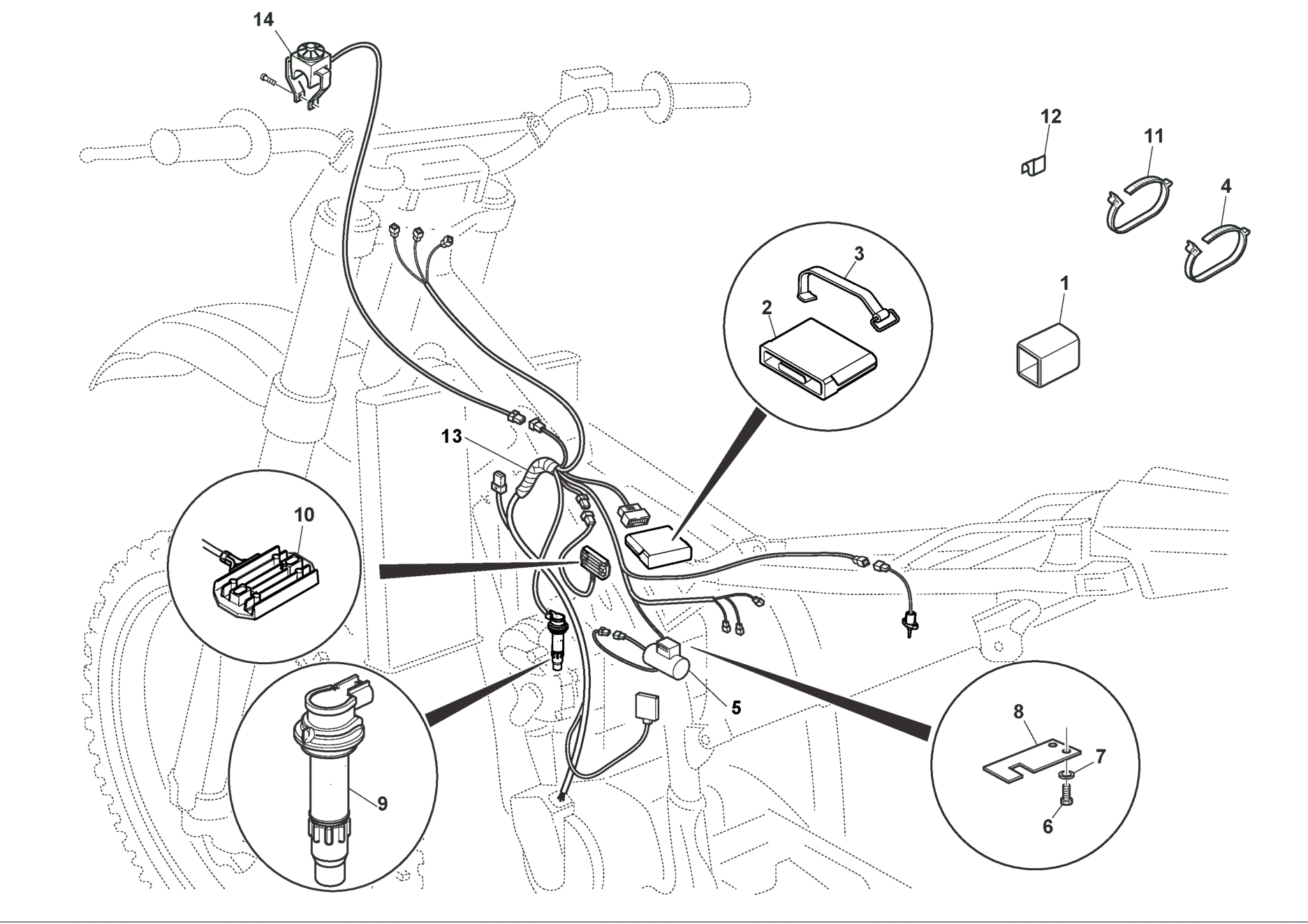 14
12
11
4
3
2
1
13
10
5
8
7
6
9