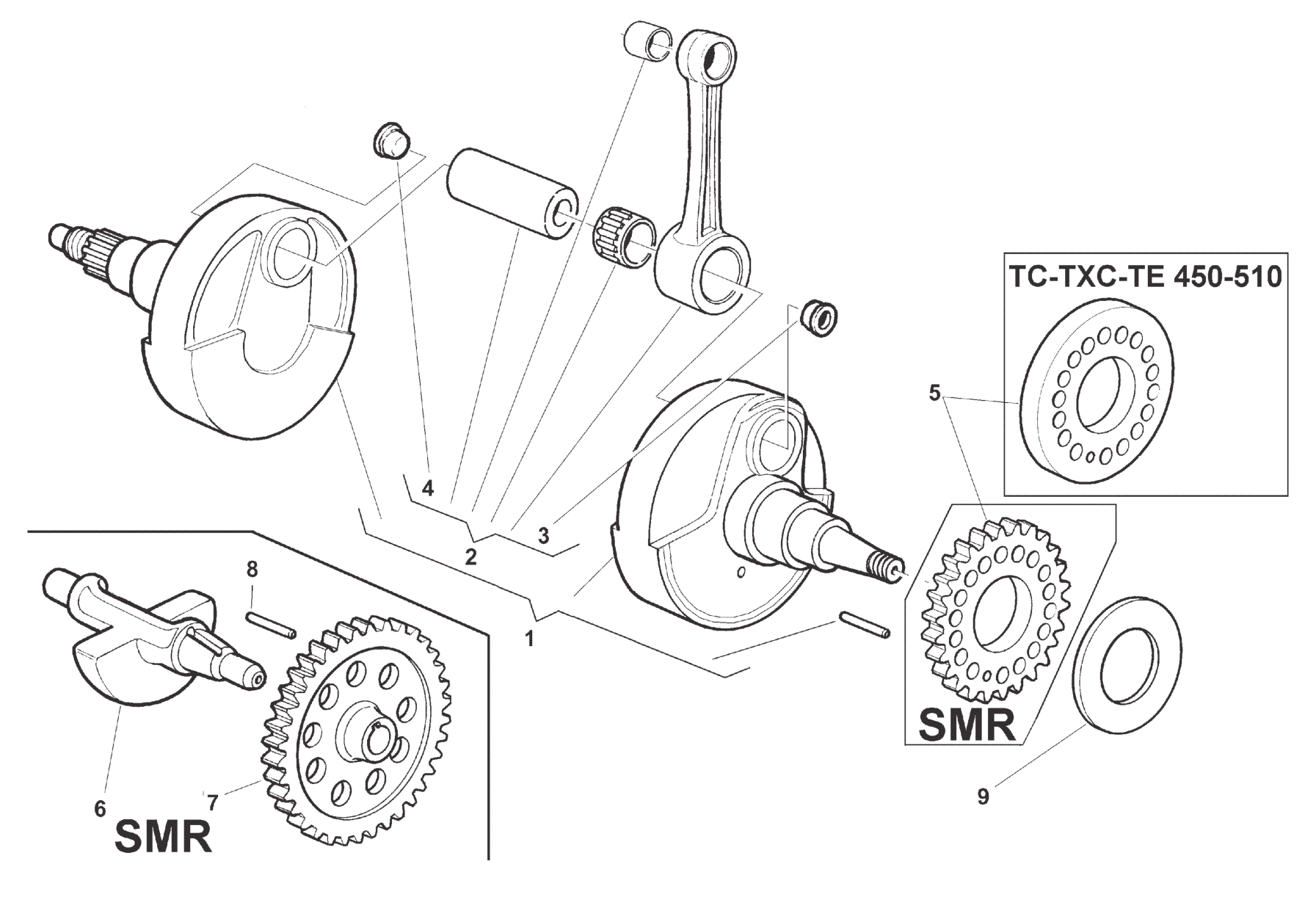 TC-TXC-TE 450-510

5

4

3

2

8

1

SMR

9

6

7

SMR