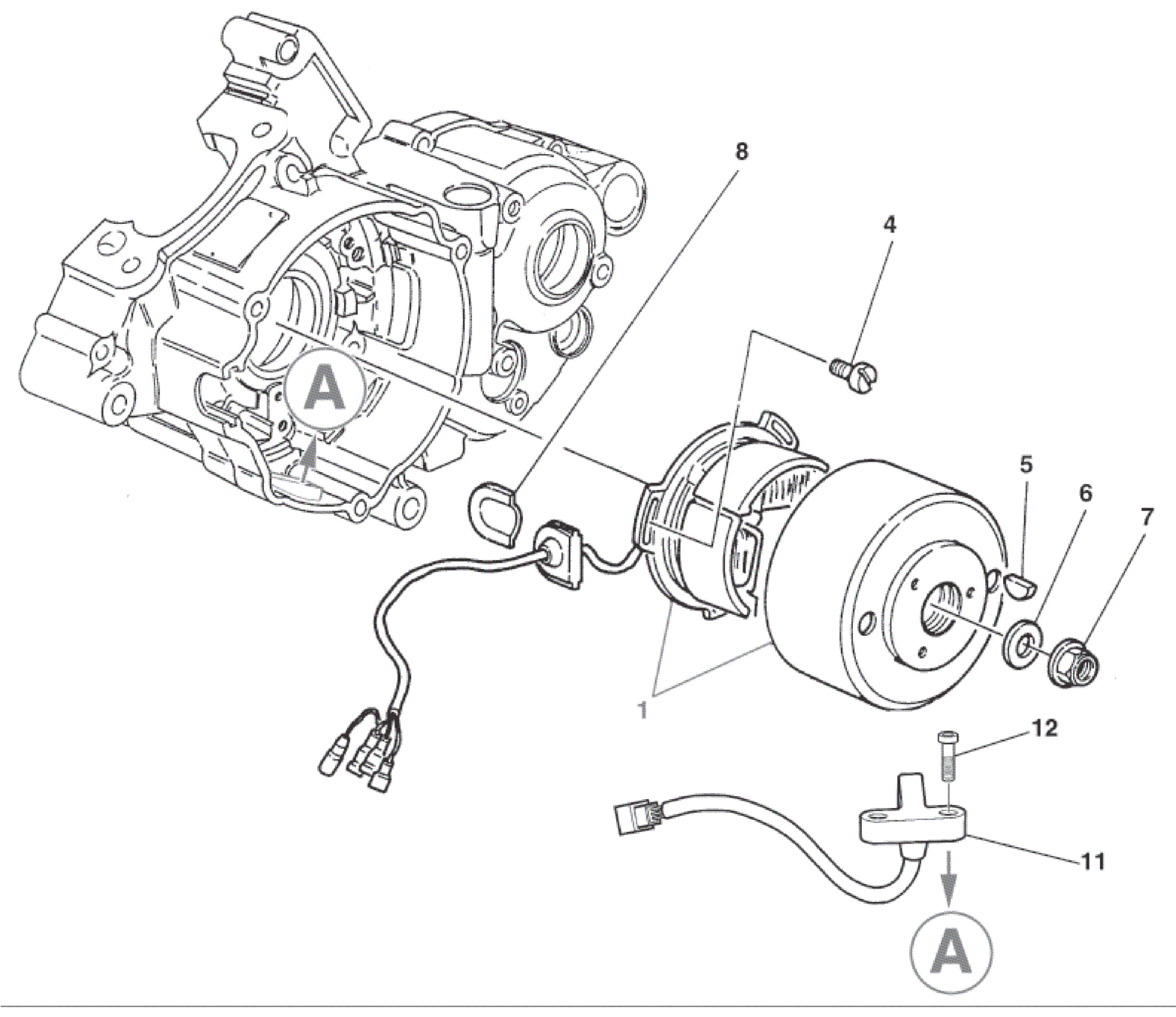 8
4
A
5
6
7
1
12
11
A