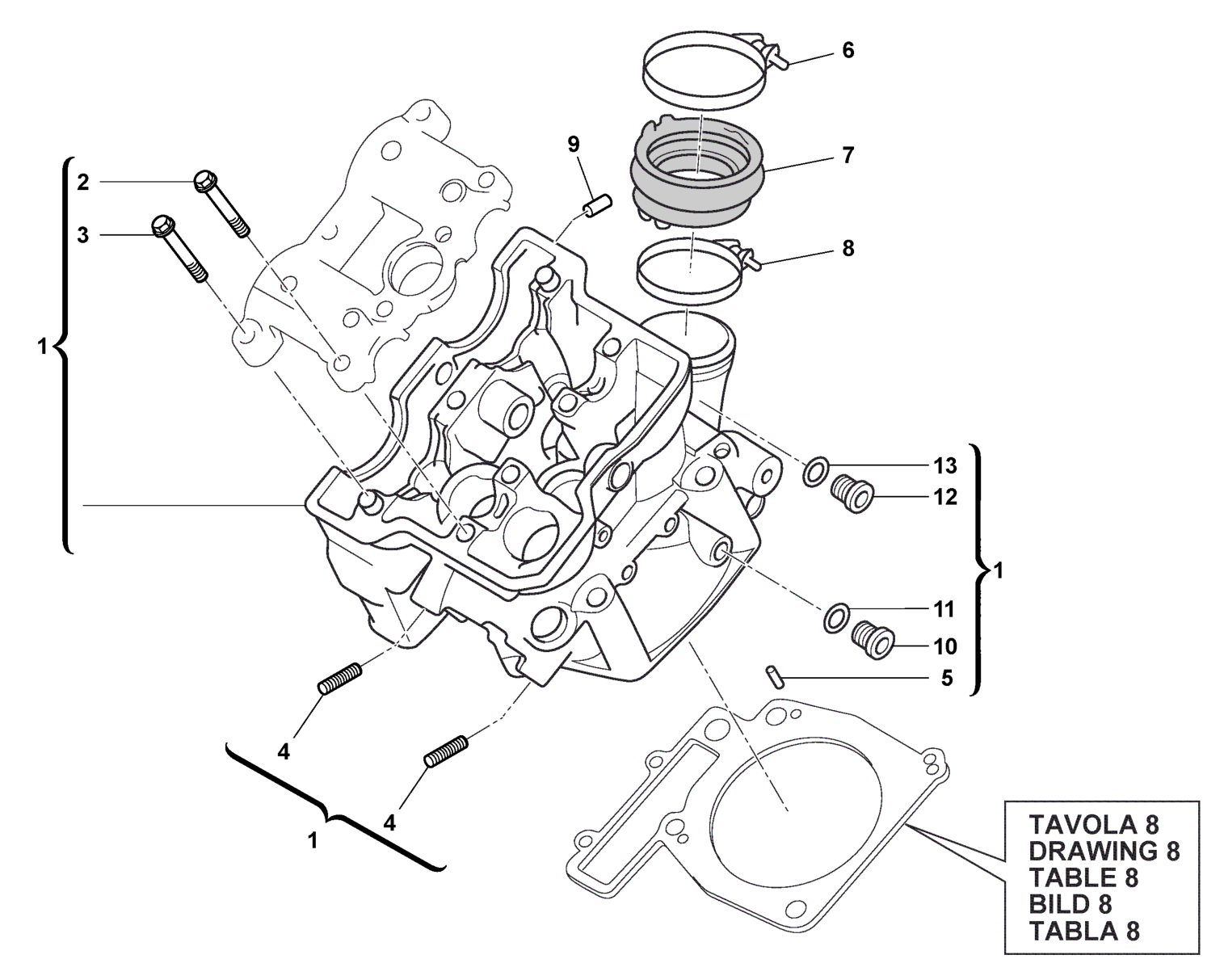 6
9
7
2
3
8
1
13
12
1
11
10
5
4
4
1

TAVOLA 8
DRAWING 8
TABLE 8
BILD 8
TABLA 8