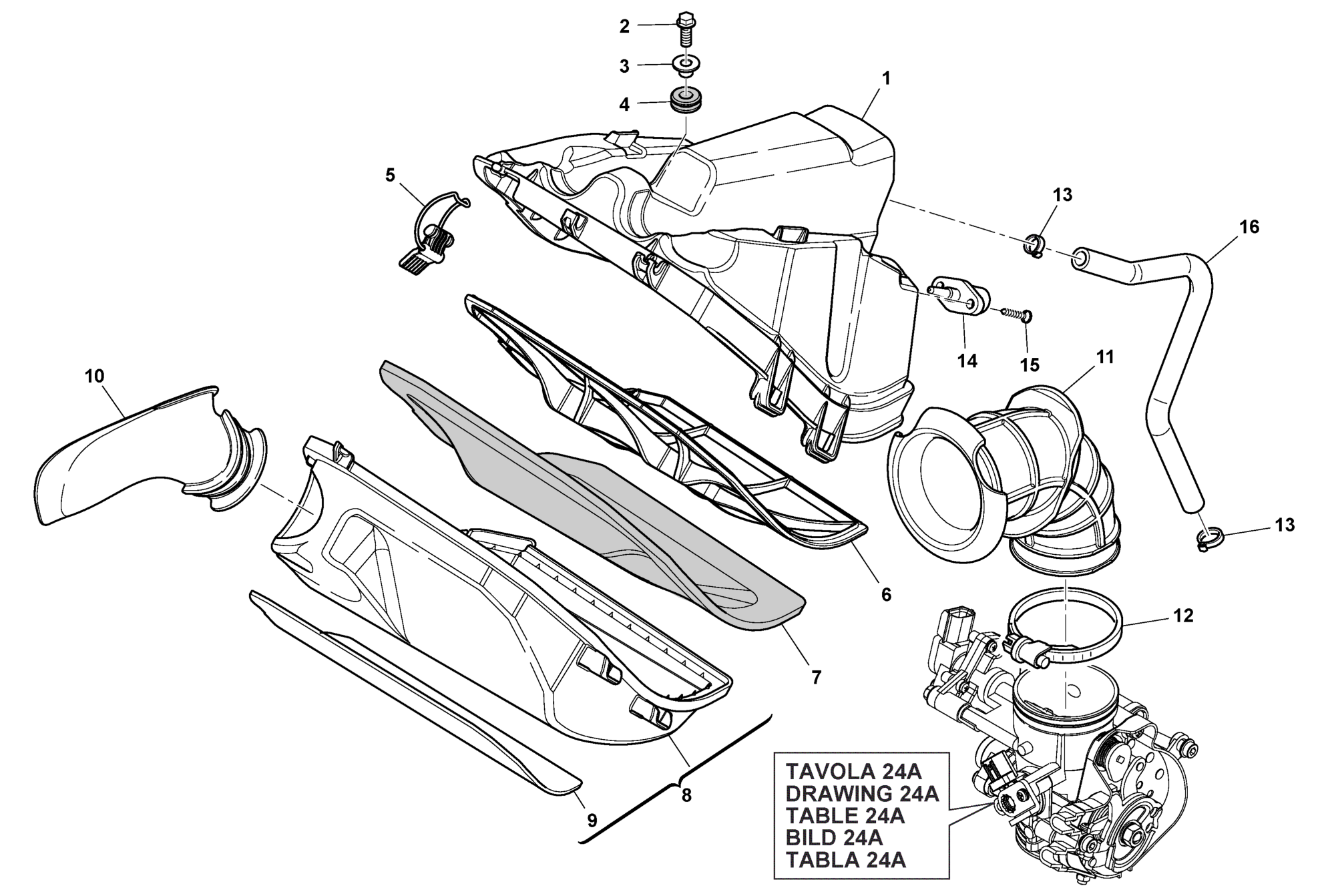 2
3
4
1
5
13
16
14
15
11
10
13
6
12
7
8
9

TAVOLA 24A
DRAWING 24A
TABLE 24A
BILD 24A
TABLA 24A