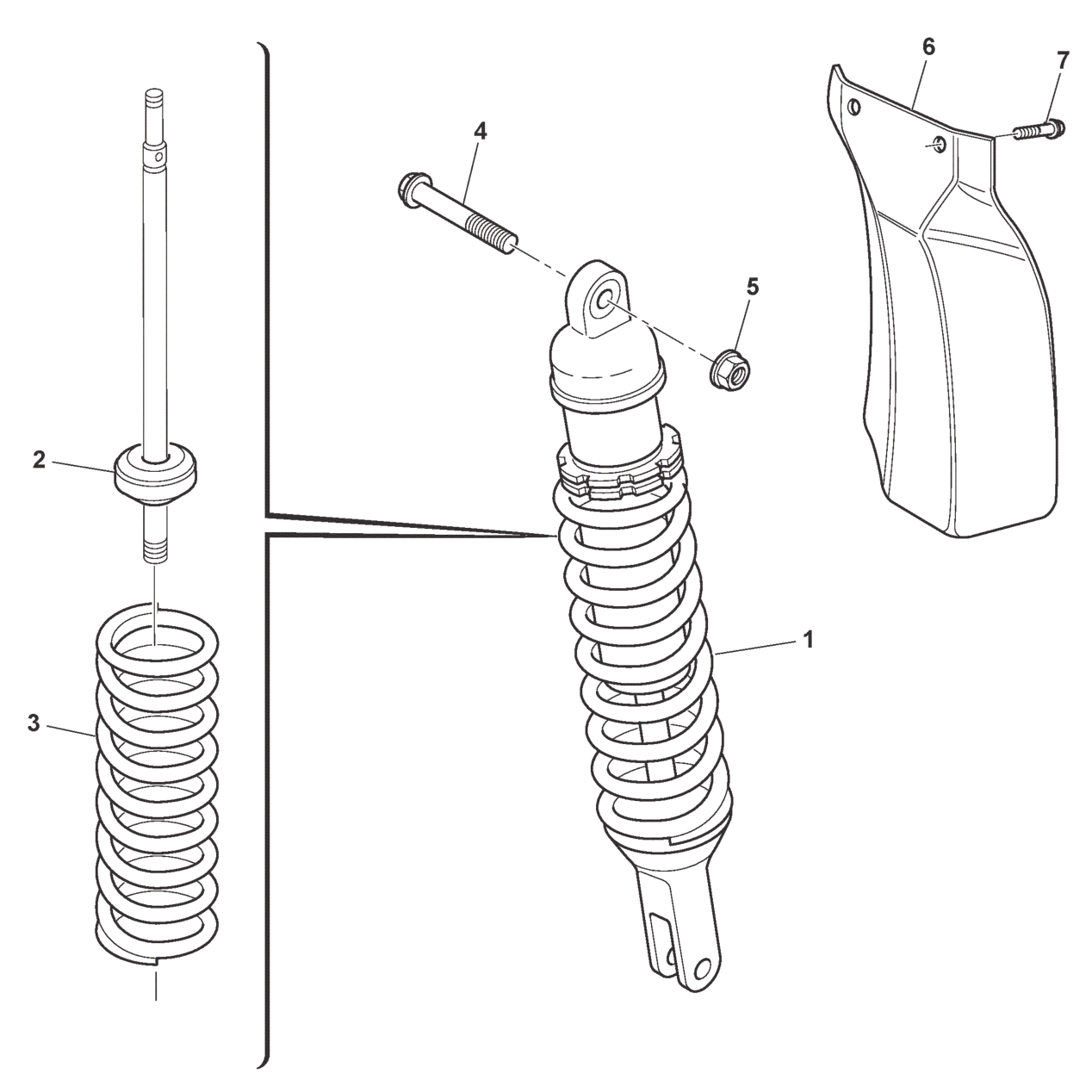 6
7
4
5
2
1
3