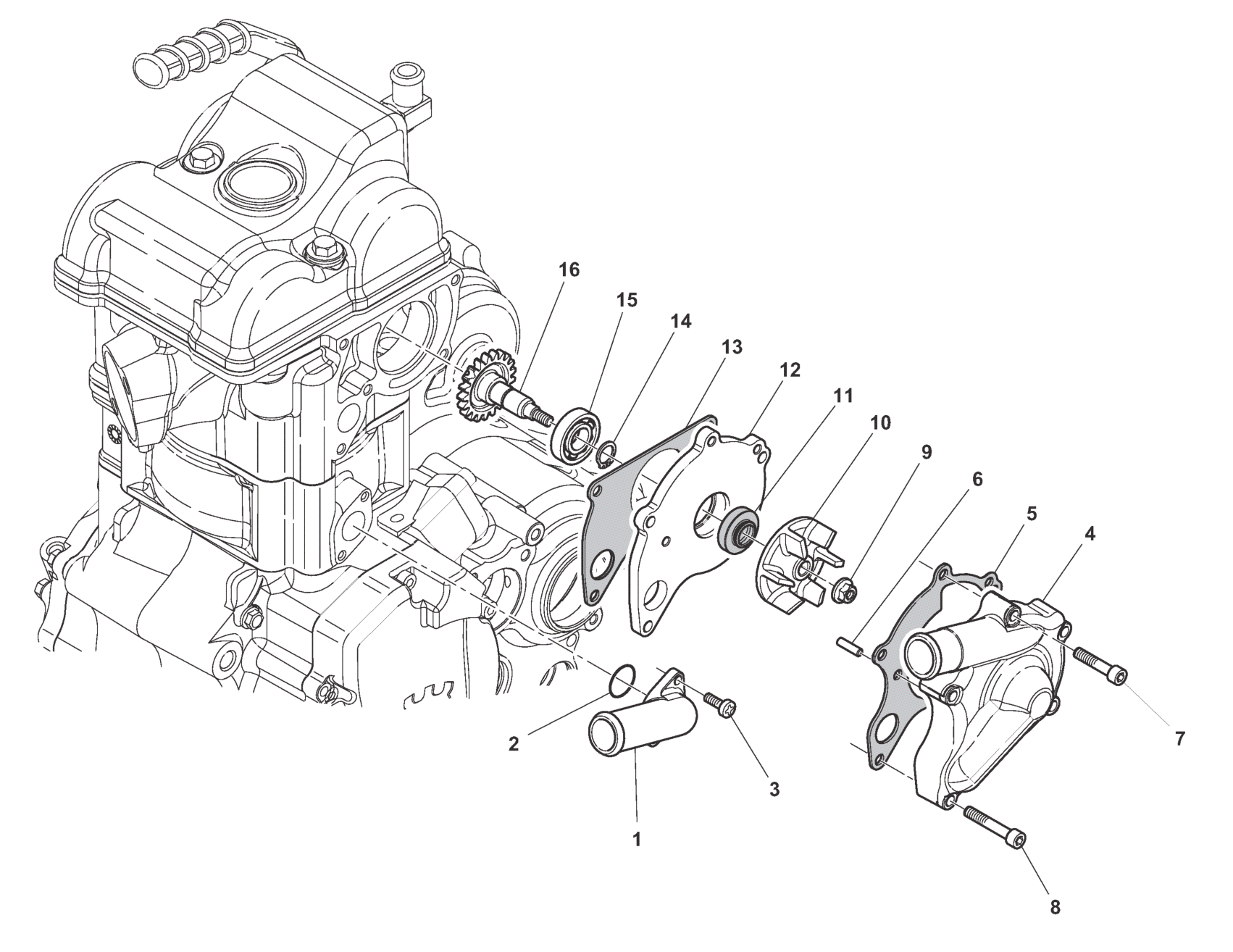 16
15
14
13
12
11
10
9
6
5
4
7
2
3
1
8