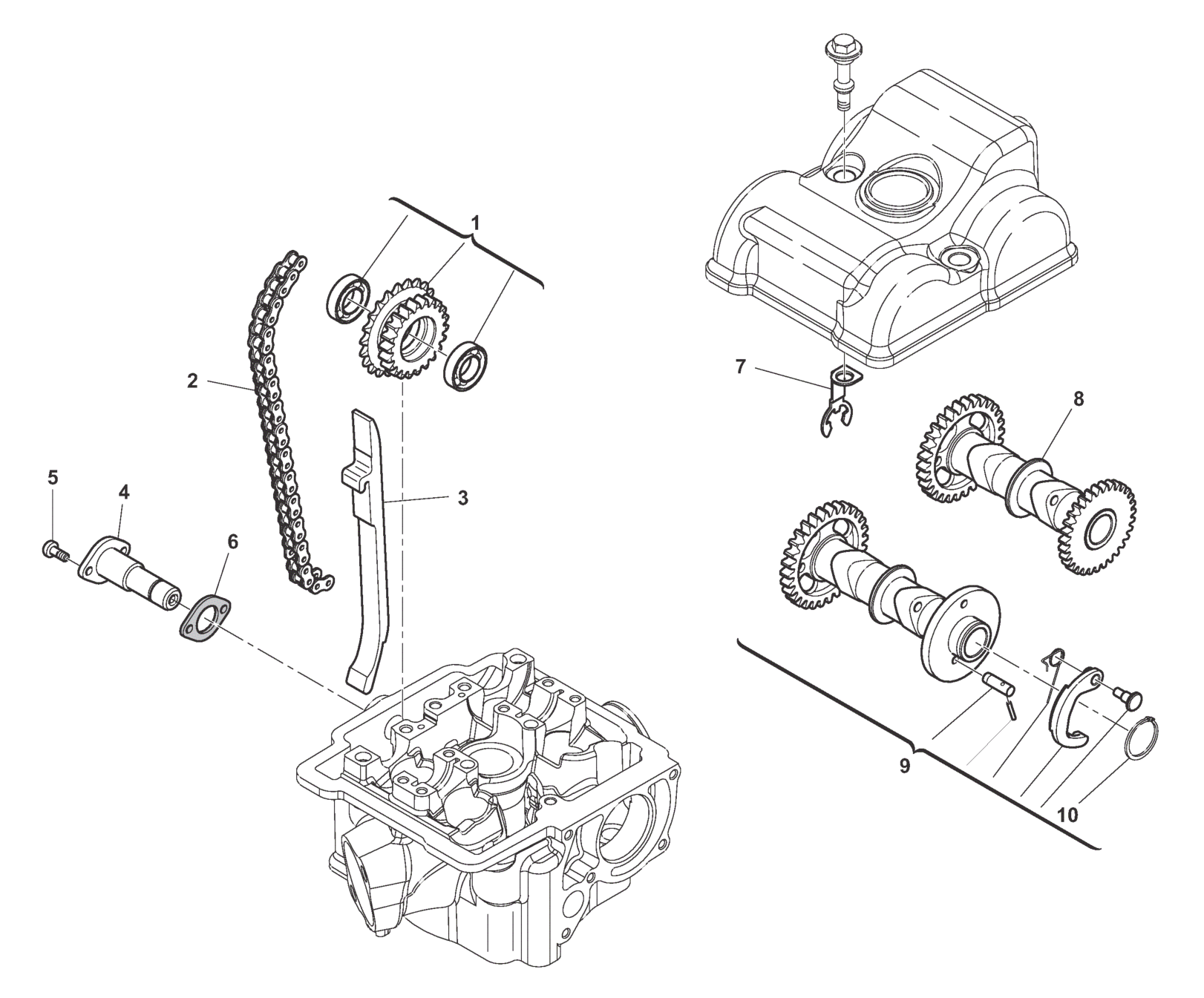 1
2
3
4
5
6
7
8
9
10