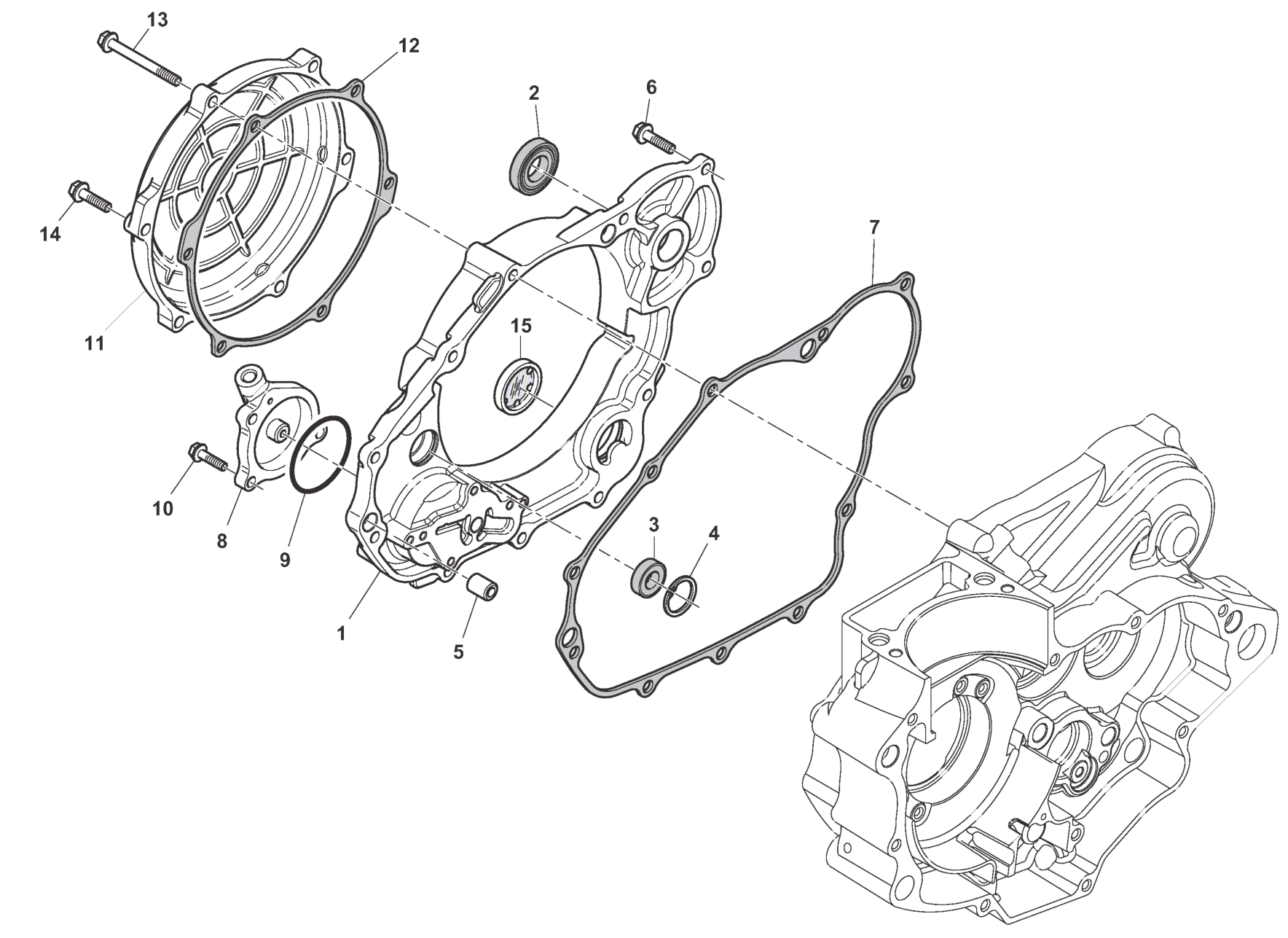 13
12
2
6
14
7
11
15
10
8
9
3
4
1
5