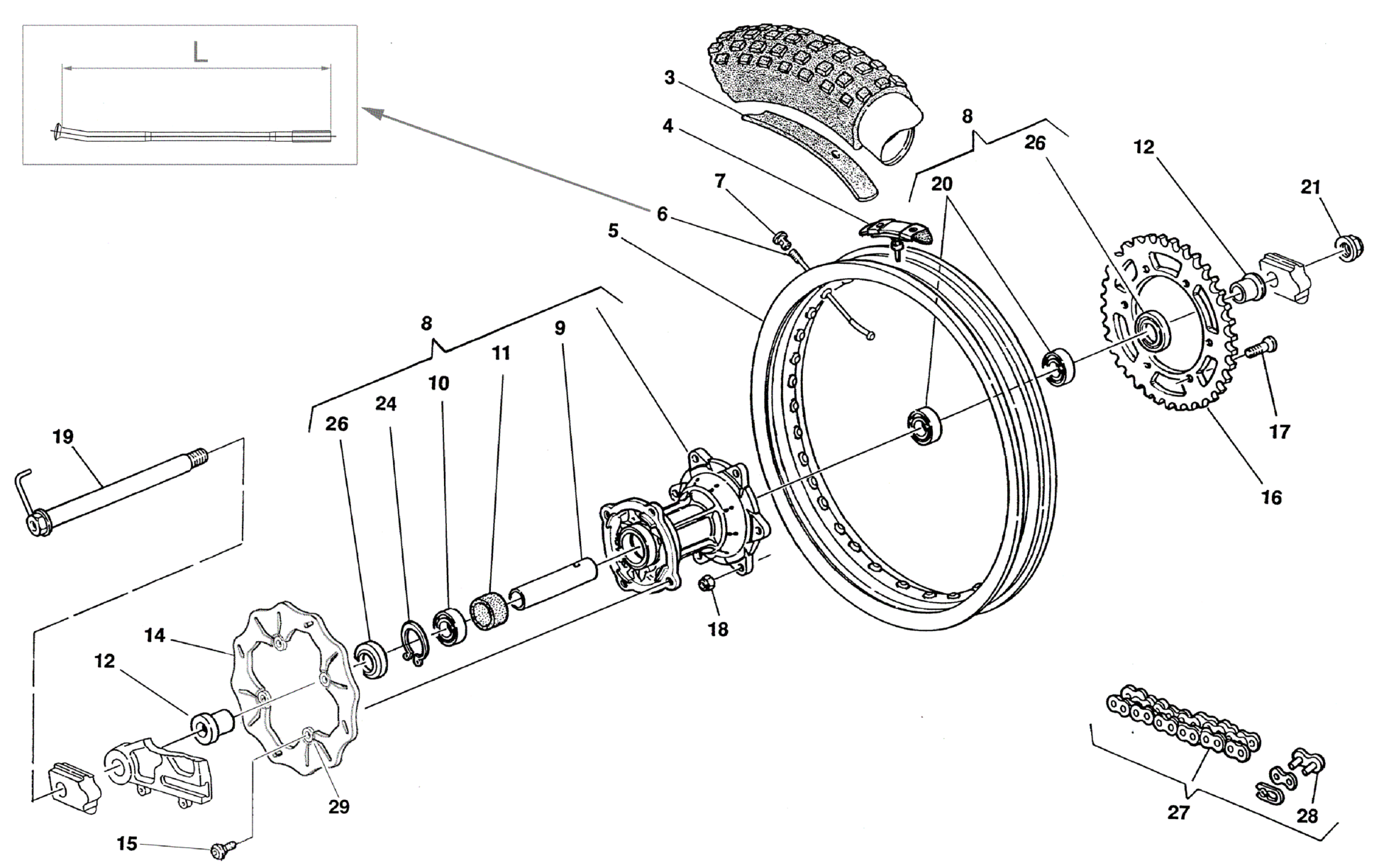 L

3
4
8
26
12
21
7
20
6
5
8
9
11
10
24
26
19
17
16
18
14
12
29
15
27
28