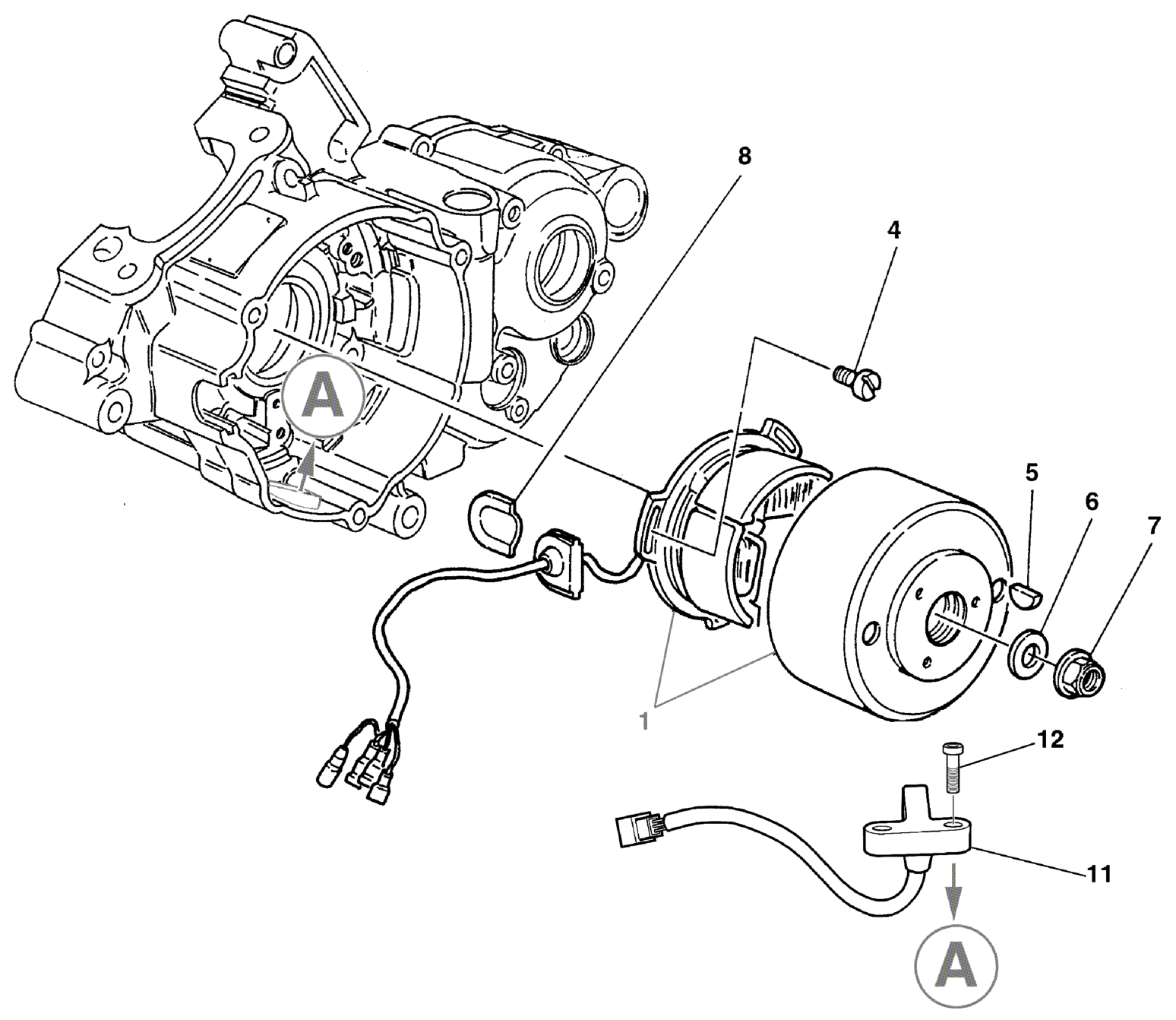 8
4
A
5
6
7
1
12
11
A