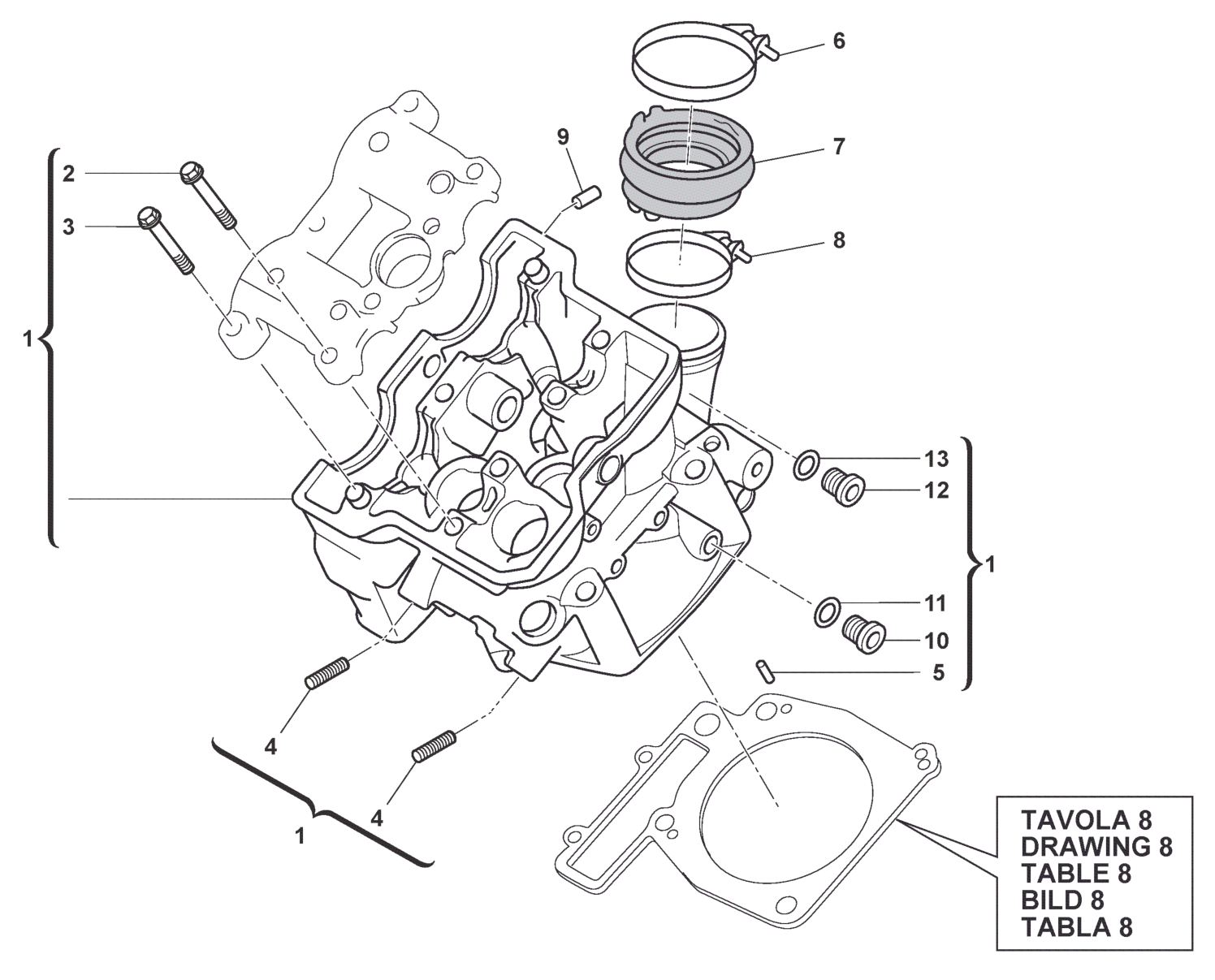 6
9
7
2
3
8
1
13
12
1
11
10
5
4
4
1

TAVOLA 8
DRAWING 8
TABLE 8
BILD 8
TABLA 8