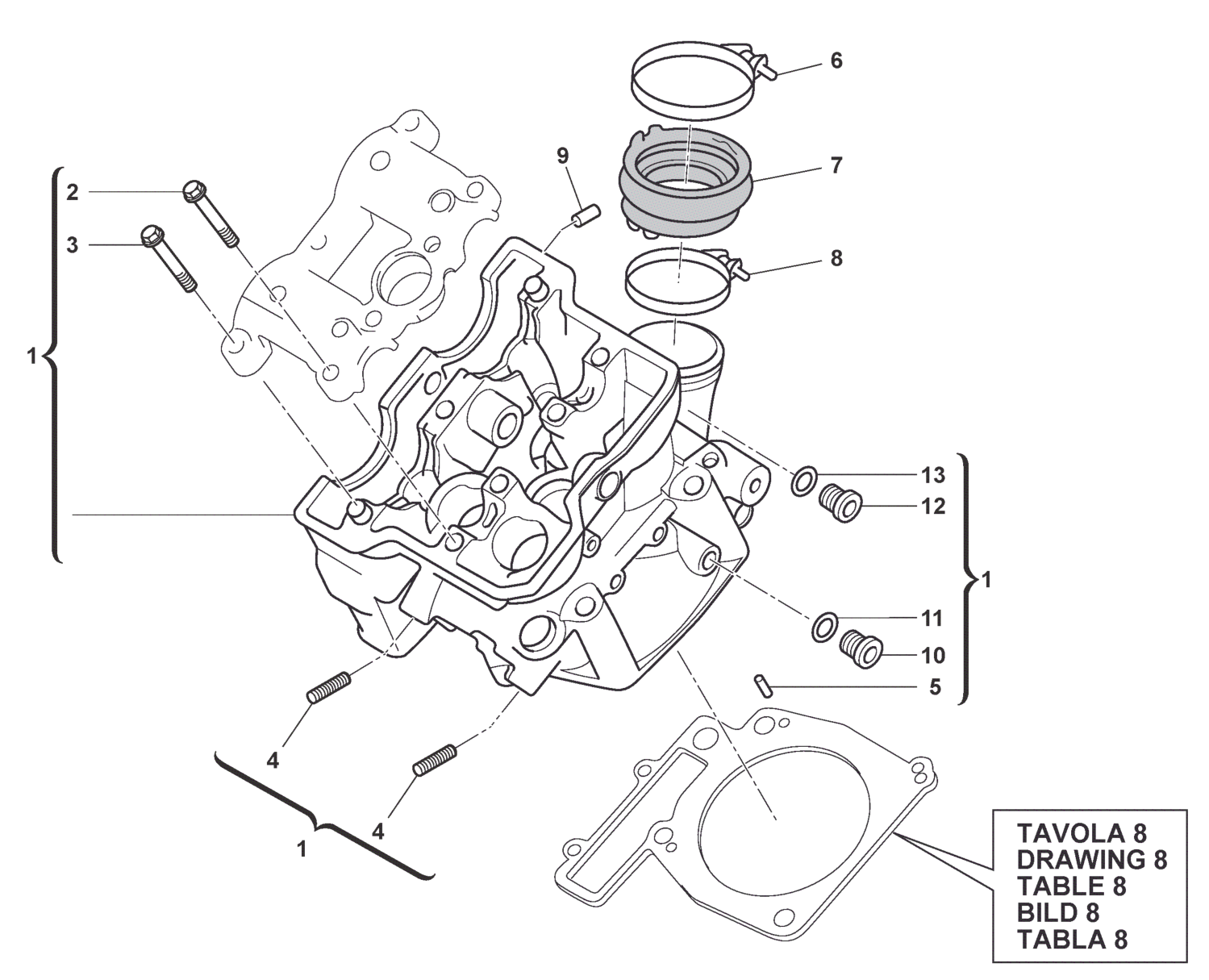 6
9
7
2
3
8
1
13
12
1
11
10
5
4
4
1
TAVOLA 8
DRAWING 8
TABLE 8
BILD 8
TABLA 8