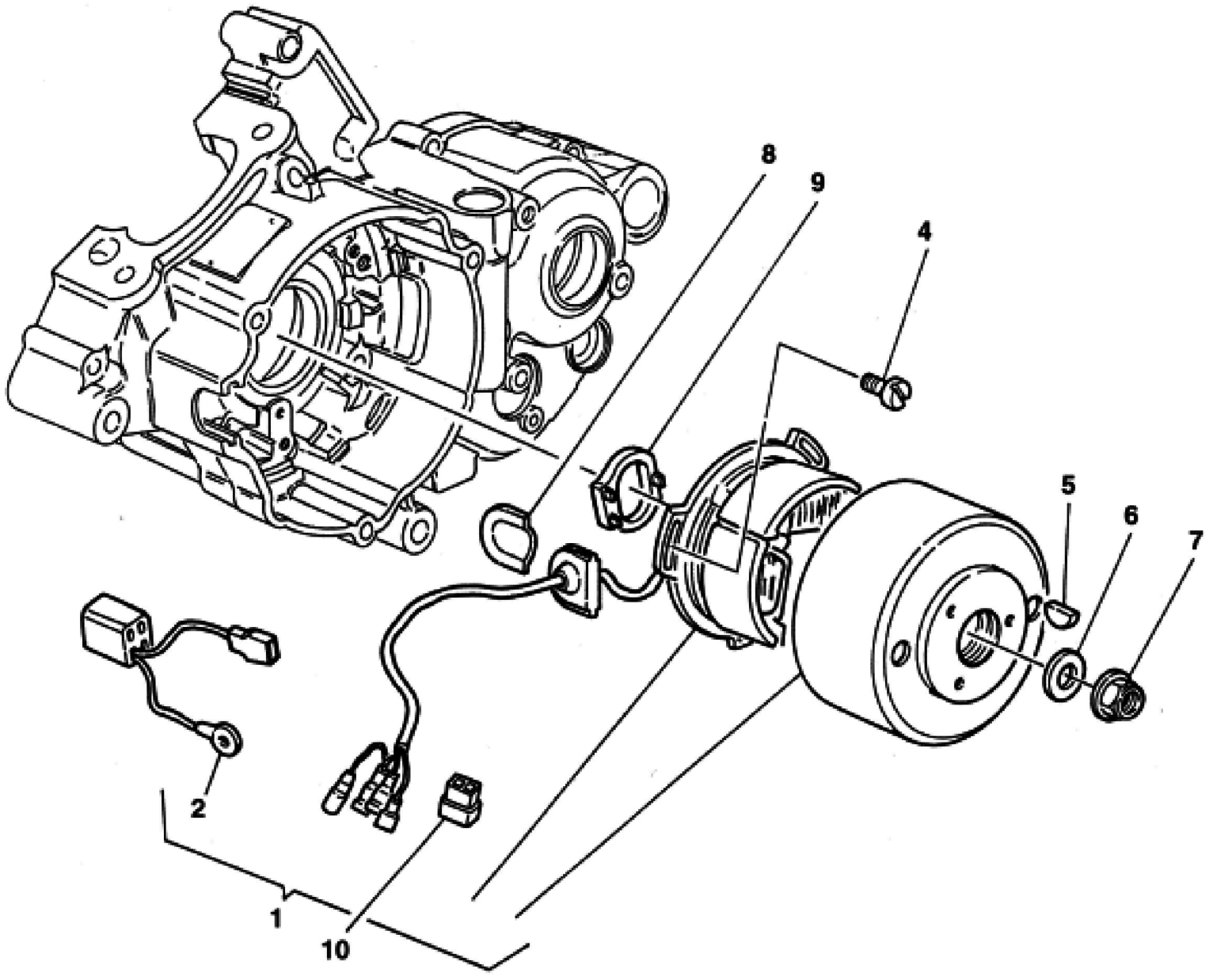 8
9
4
5
6
7
2
1
10