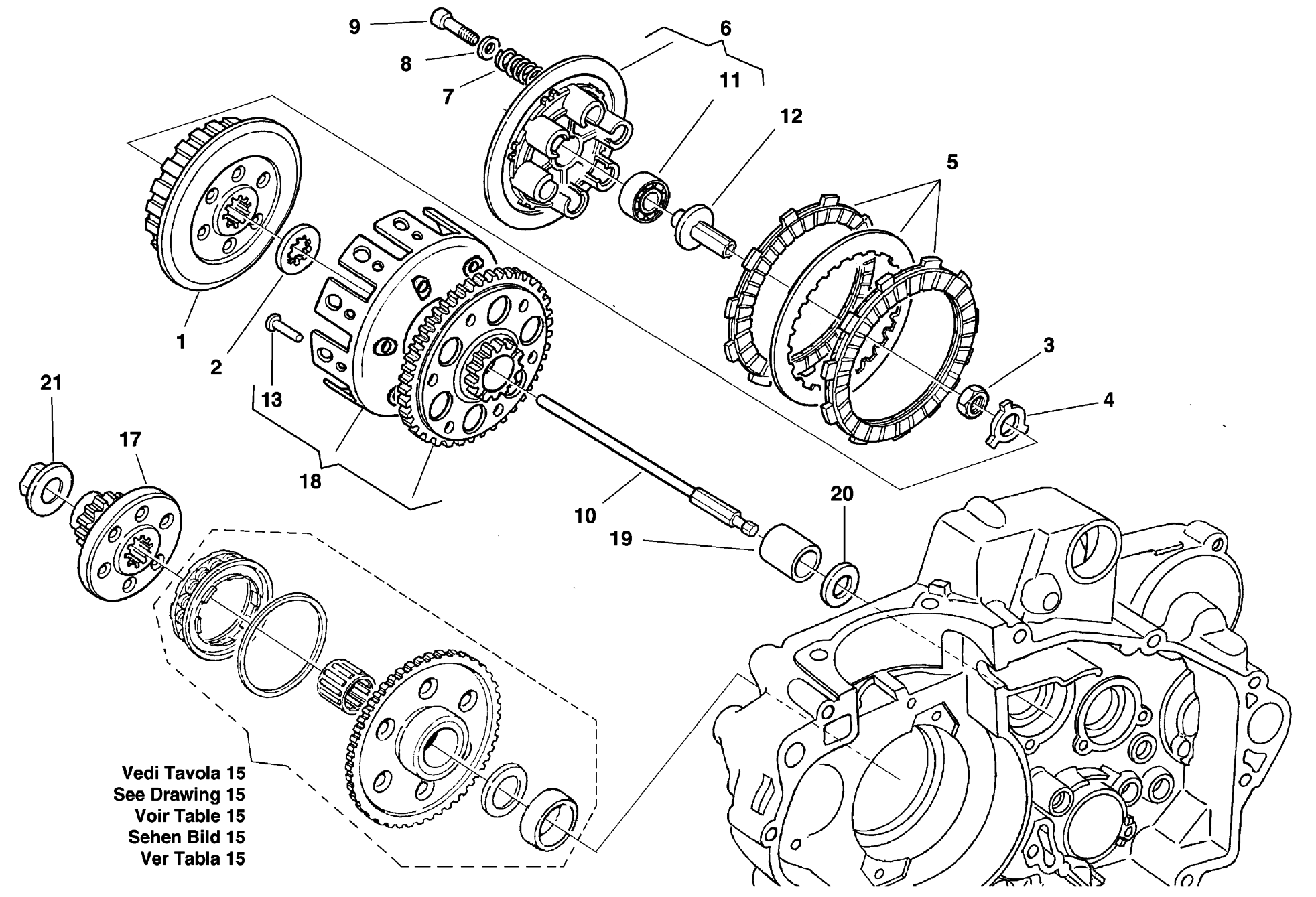 9
6
8
7
11
12
5
1
2
13
3
4
21
17
18
10
20
19

Vedi Tavola 15
See Drawing 15
Voir Table 15
Sehen Bild 15
Ver Tabla 15