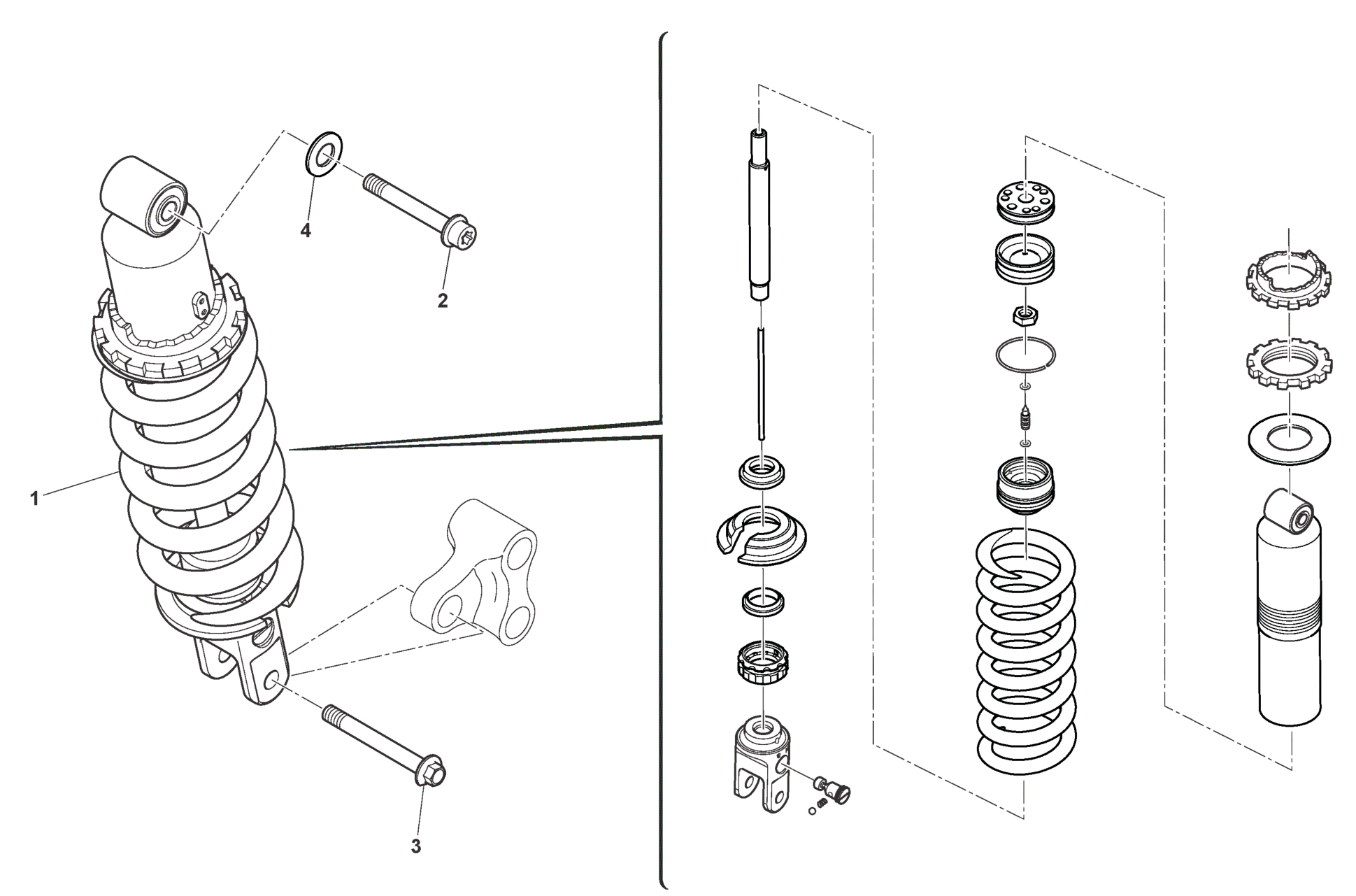 4
2
1
3