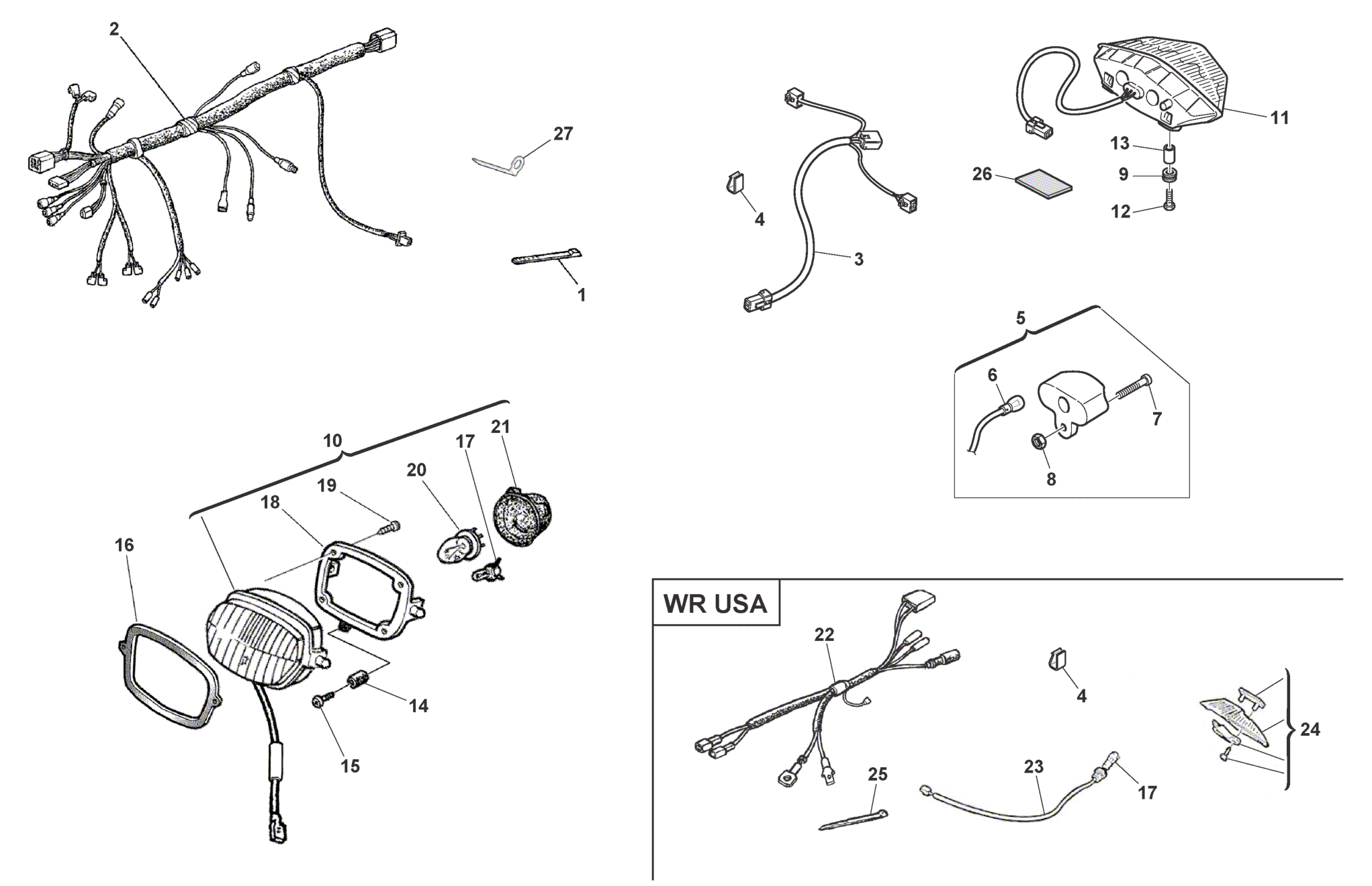 2
27
1
4
3
11
13
26
9
12
5
6
7
8
10
21
17
20
19
18
16
14
15
WR USA
22
4
24
25
23
17